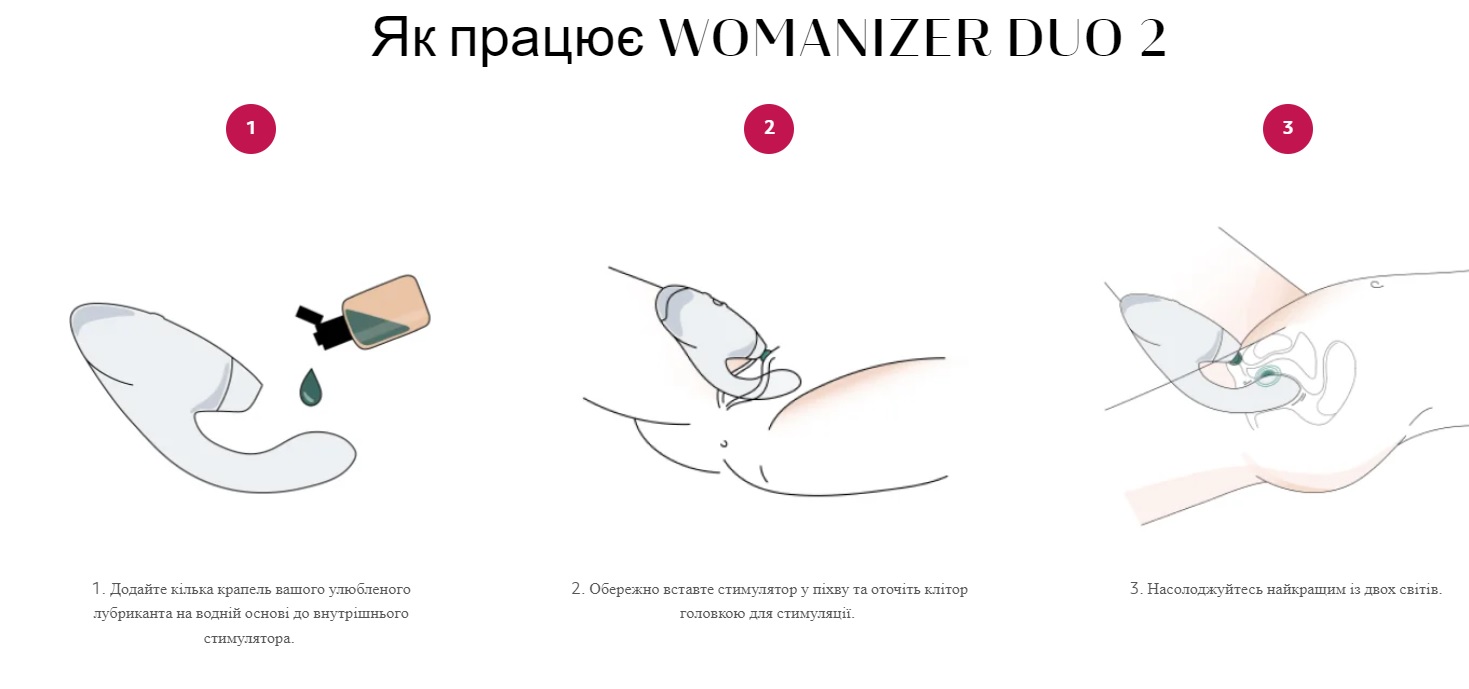 Як працює WOMANIZER DUO 2

1

2

3

1. Додайте кілька крапель вашого улюбленого лубриканта на водній основі до внутрішнього стимулятора.

2. Обережно вставте стимулятор у піхву та оточіть клітор головкою для стимуляції.

3. Насолоджуйтесь найкращим із двох світів.