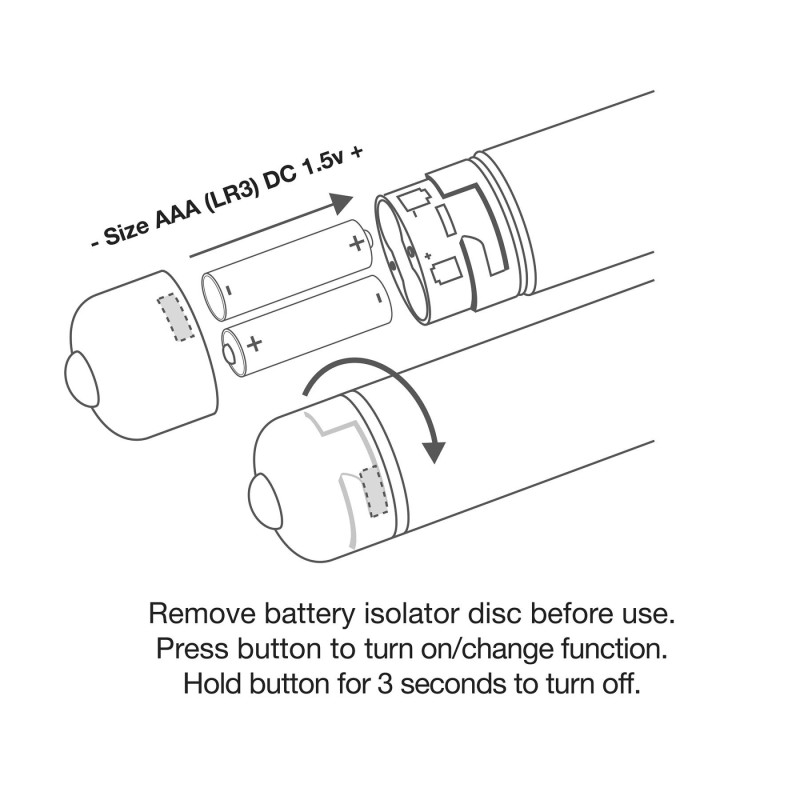 - Size AAA (LR3) DC 1.5v +

+
-
-
+
-
+

Remove battery isolator disc before use.
Press button to turn on/change function.
Hold button for 3 seconds to turn off.