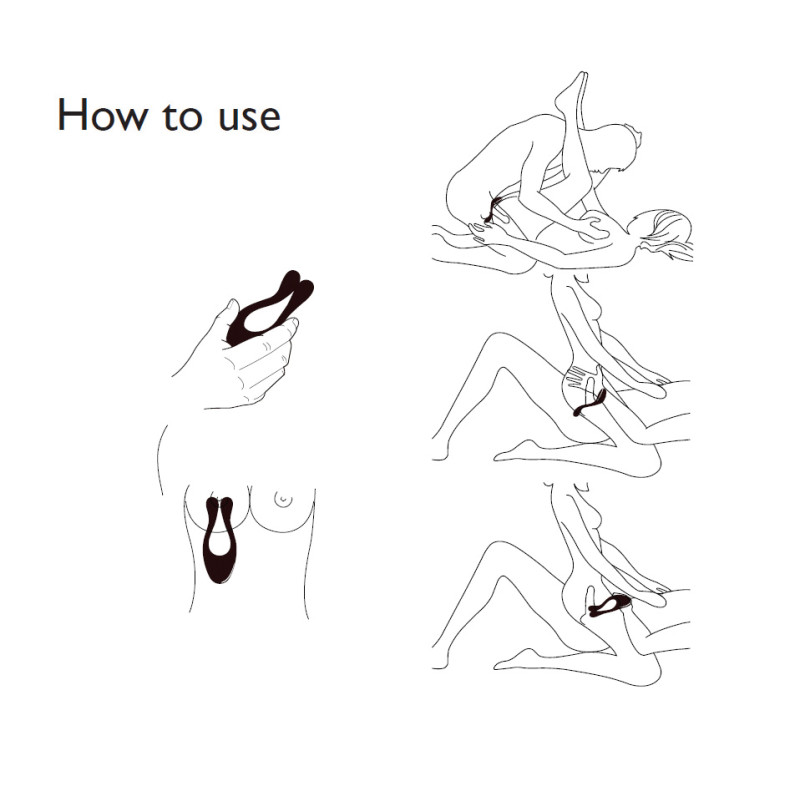 How to use