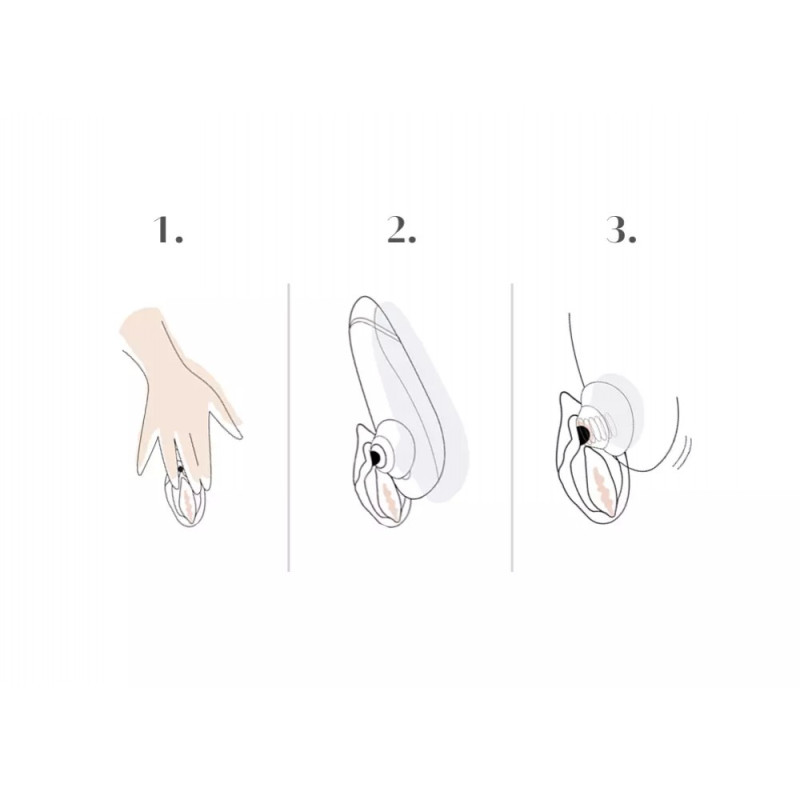 1.

2.

3.