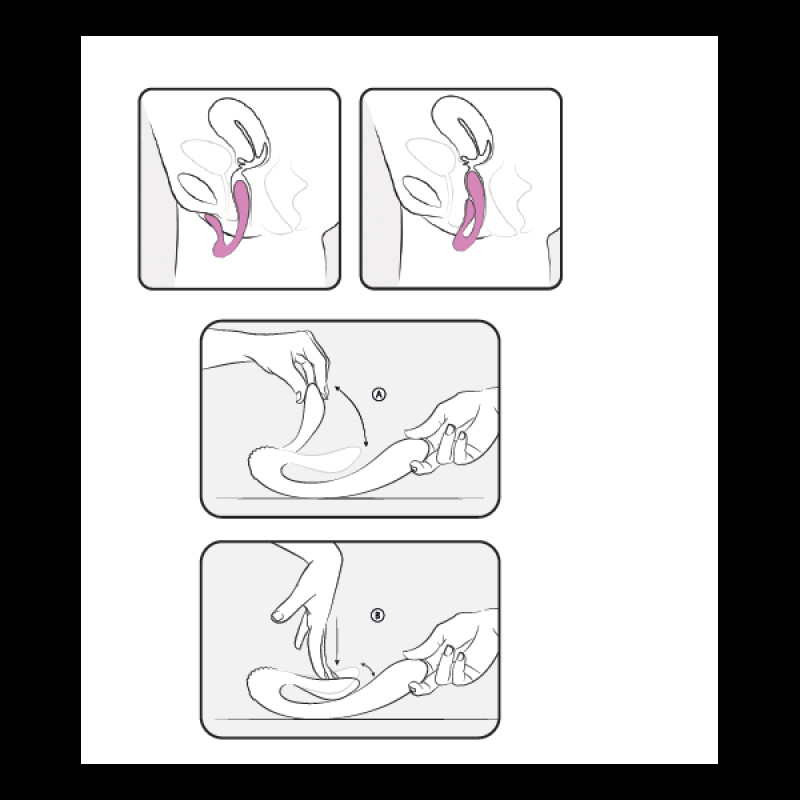 A

B