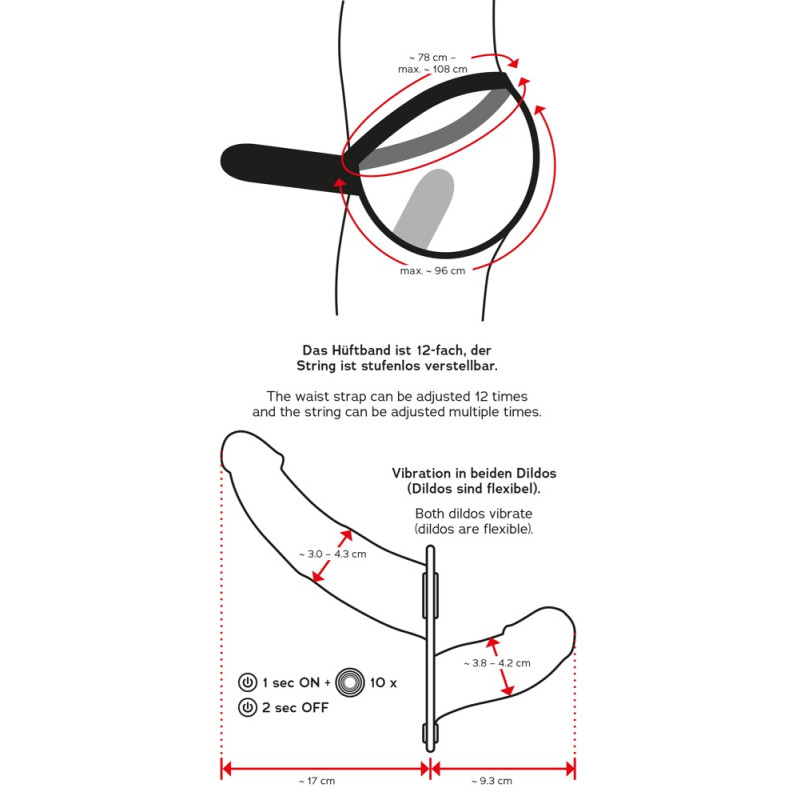 ~ 78 cm –
max. ~ 108 cm

max. ~ 96 cm

Das Hüftband ist 12-fach, der String ist stufenlos verstellbar.

The waist strap can be adjusted 12 times and the string can be adjusted multiple times.

Vibration in beiden Dildos (Dildos sind flexibel).

Both dildos vibrate (dildos are flexible).

~ 3.0 – 4.3 cm

~ 3.8 – 4.2 cm

1 sec ON + 10 x

2 sec OFF

~ 17 cm

~ 9.3 cm