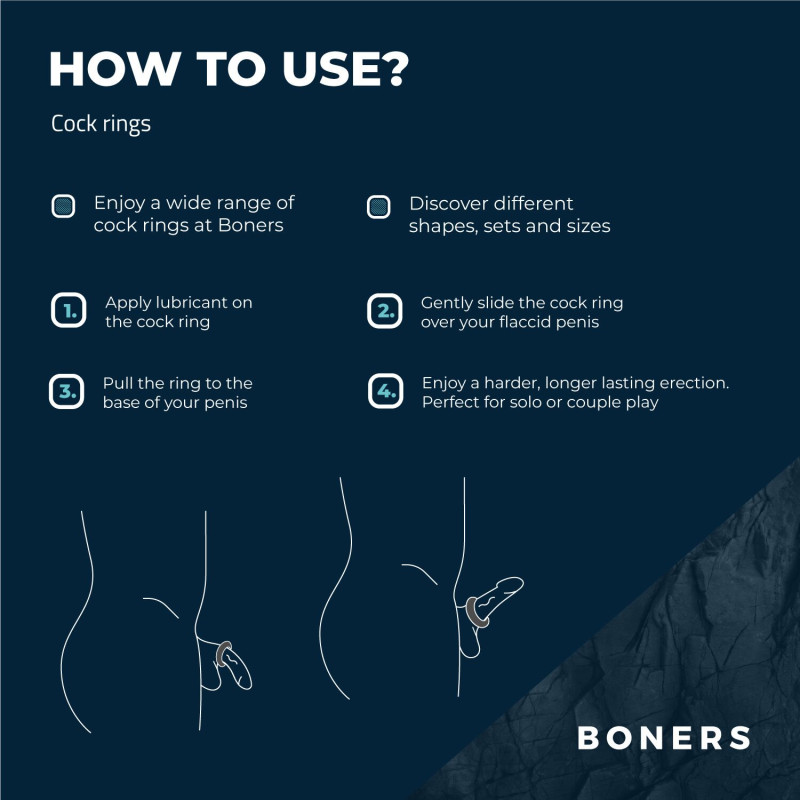 HOW TO USE?

Cock rings

Enjoy a wide range of cock rings at Boners

Discover different shapes, sets and sizes

1. Apply lubricant on the cock ring

2. Gently slide the cock ring over your flaccid penis

3. Pull the ring to the base of your penis

4. Enjoy a harder, longer lasting erection. Perfect for solo or couple play

BONERS