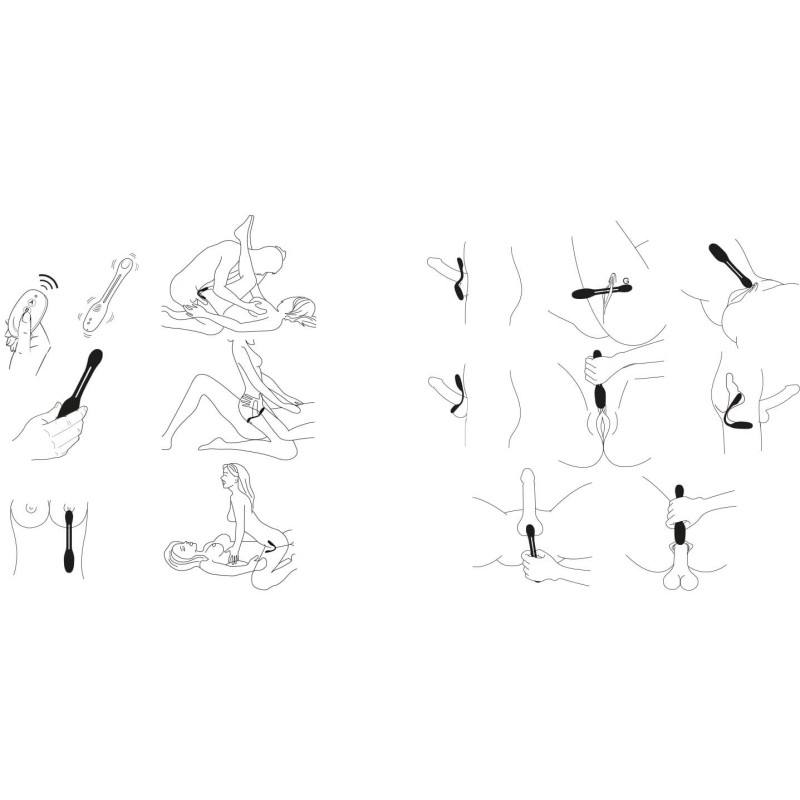 G