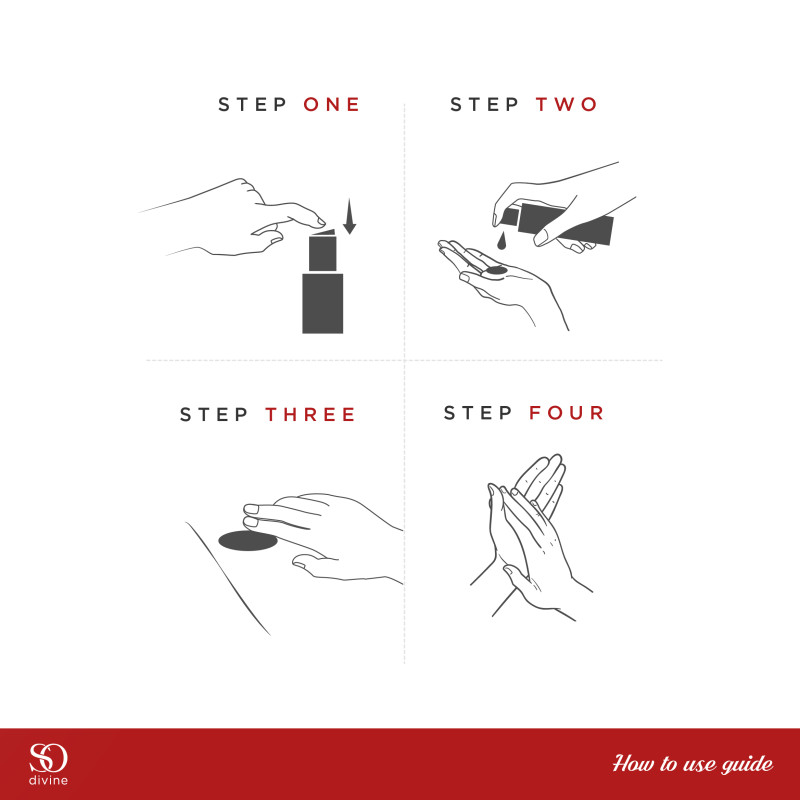 STEP ONE

STEP TWO

STEP THREE

STEP FOUR

SO
divine

How to use guide