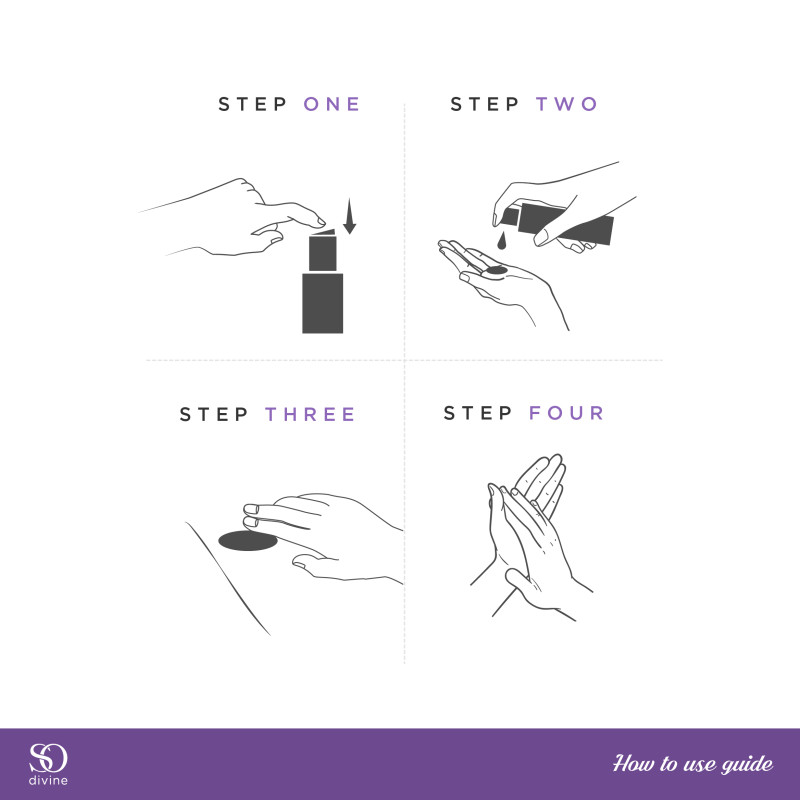 STEP ONE

STEP TWO

STEP THREE

STEP FOUR

SO divine

How to use guide